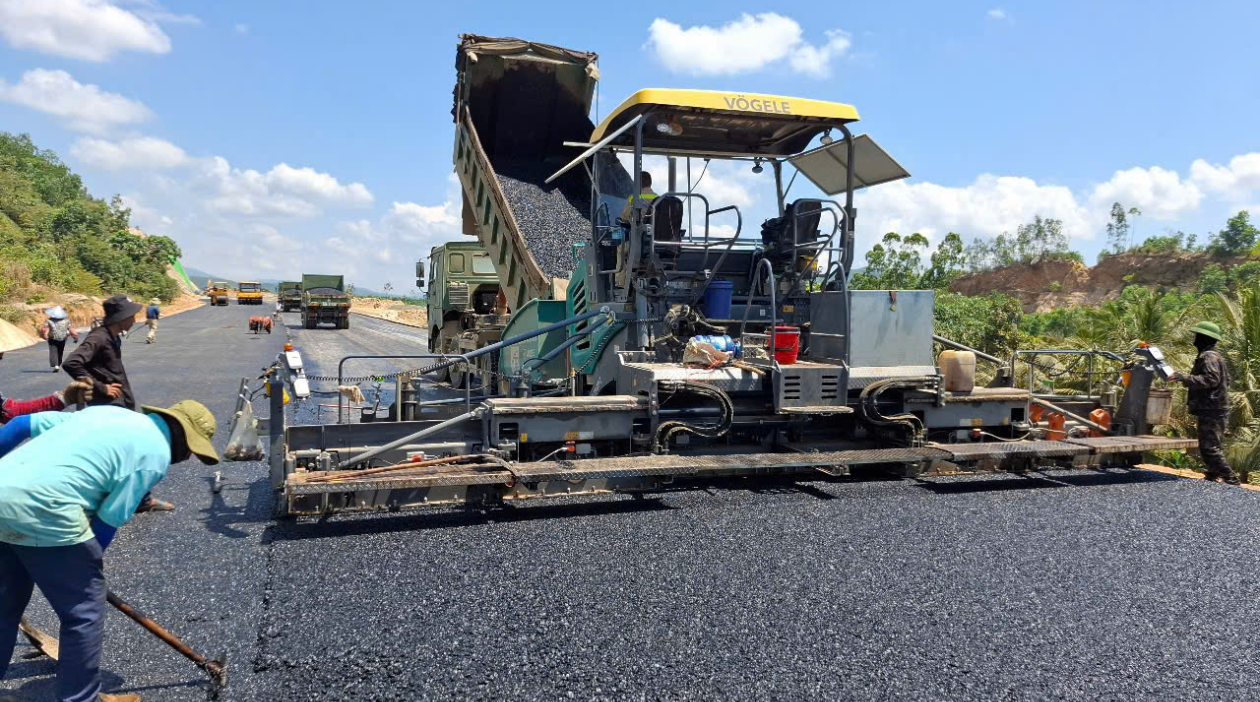 VÖGELE